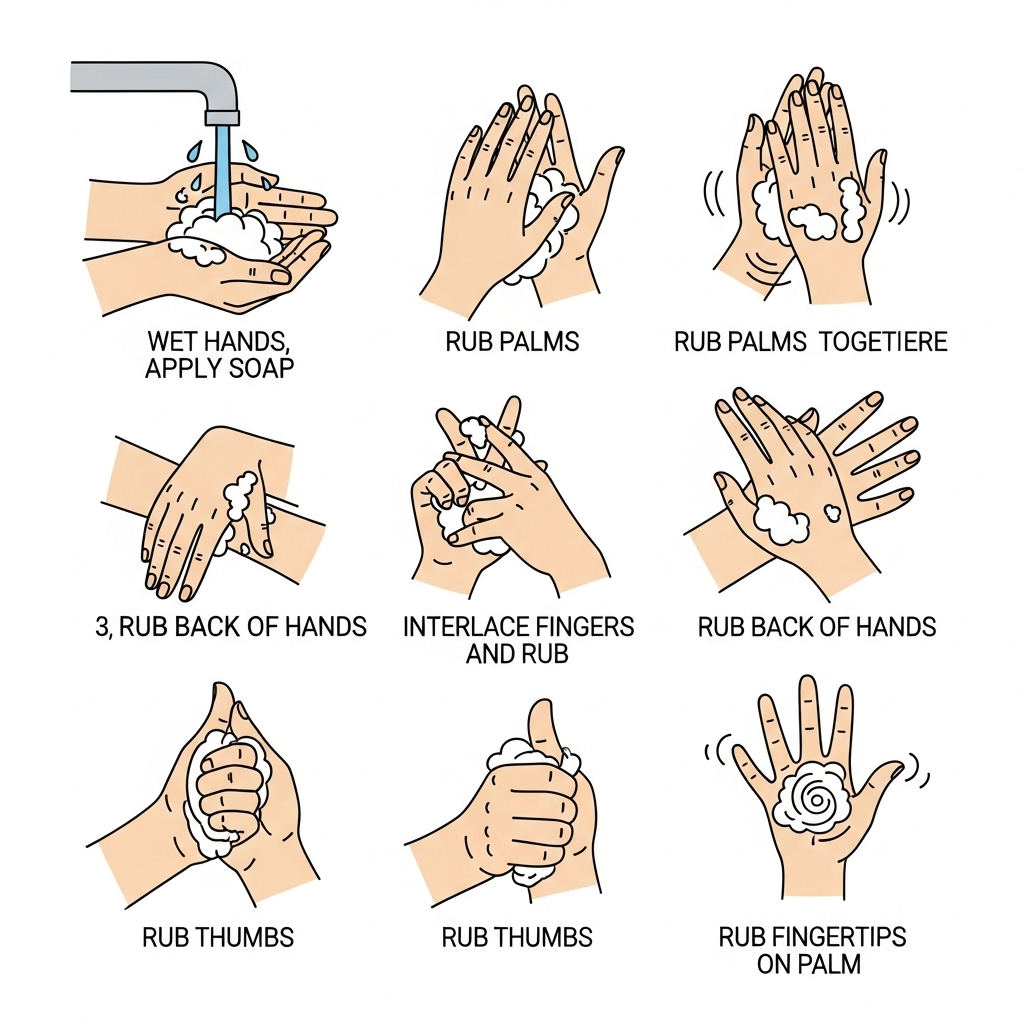 WET HANDS, APPLY SOAP

RUB PALMS

RUB PALMS TOGETIERE

3, RUB BACK OF HANDS

INTERLACE FINGERS AND RUB

RUB BACK OF HANDS

RUB THUMBS

RUB THUMBS

RUB FINGERTIPS ON PALM