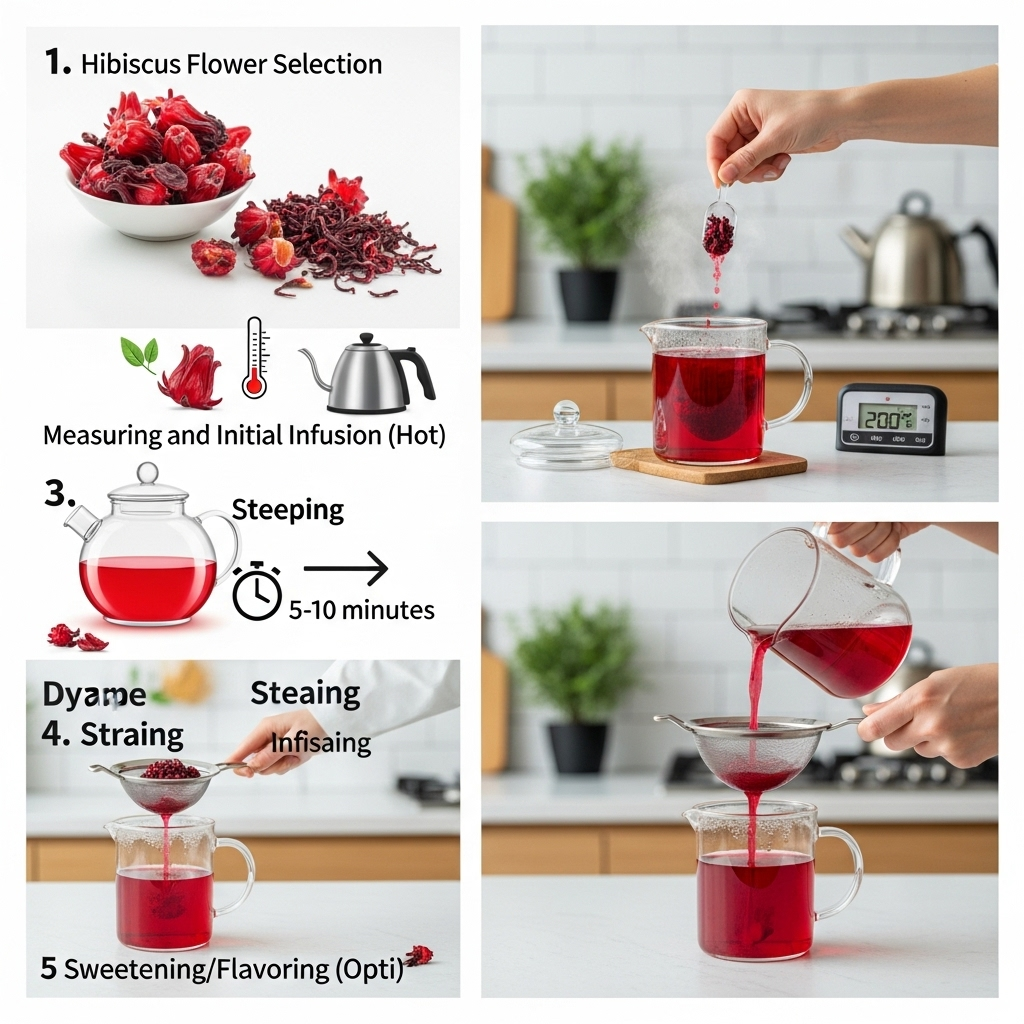 1. Hibiscus Flower Selection

Measuring and Initial Infusion (Hot)

3.

Steeping

5-10 minutes

Dyame

Steaing

4. Straing

Infisaing

5 Sweetening/Flavoring (Opti)

200°C