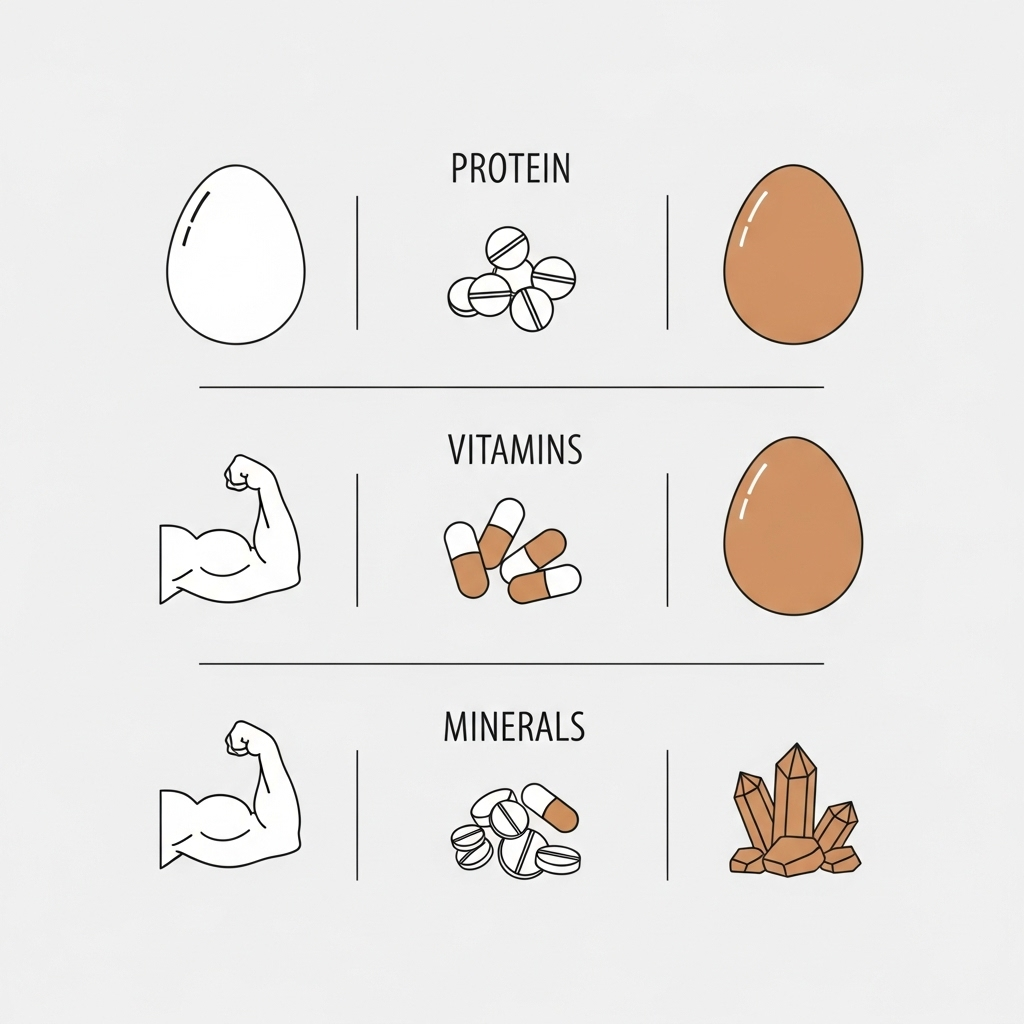 PROTEIN

VITAMINS

MINERALS