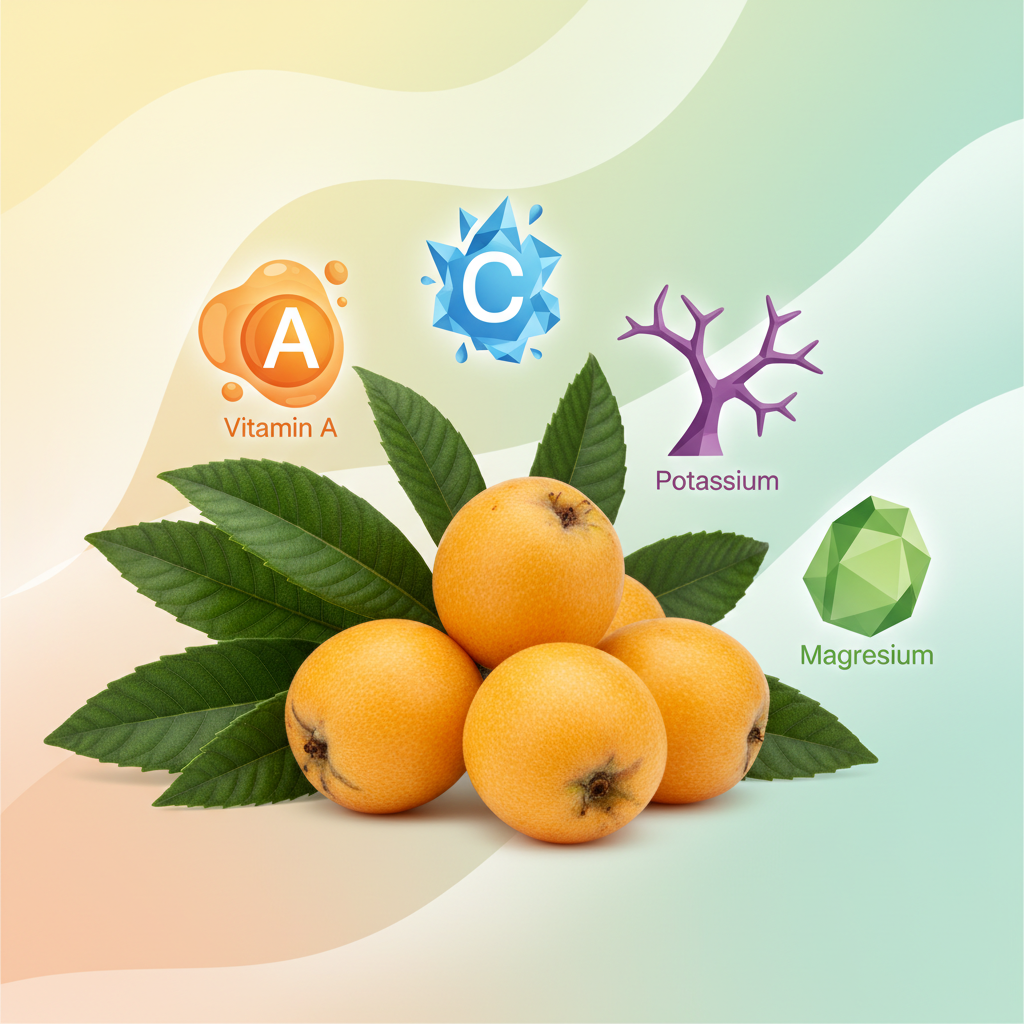 A
Vitamin A
C
Potassium
Magresium