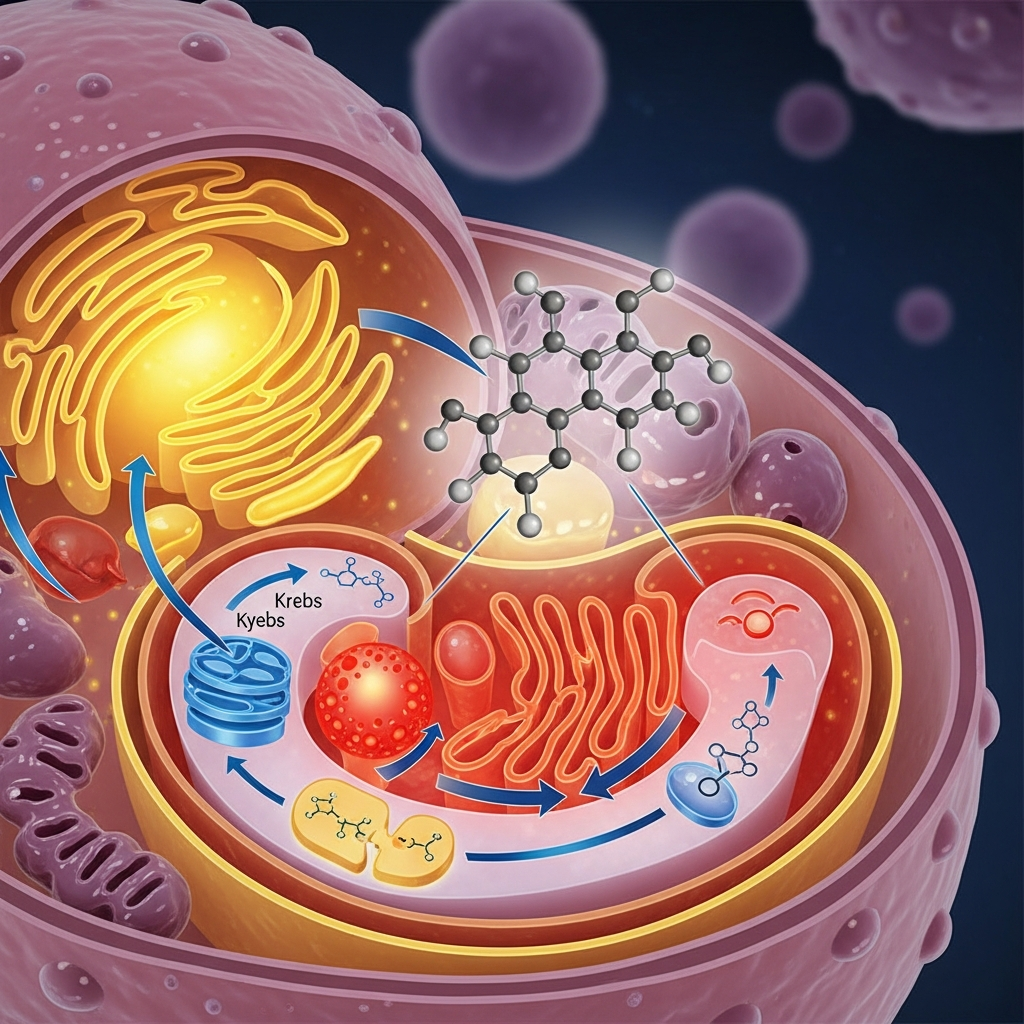 Krebs
Kyebs