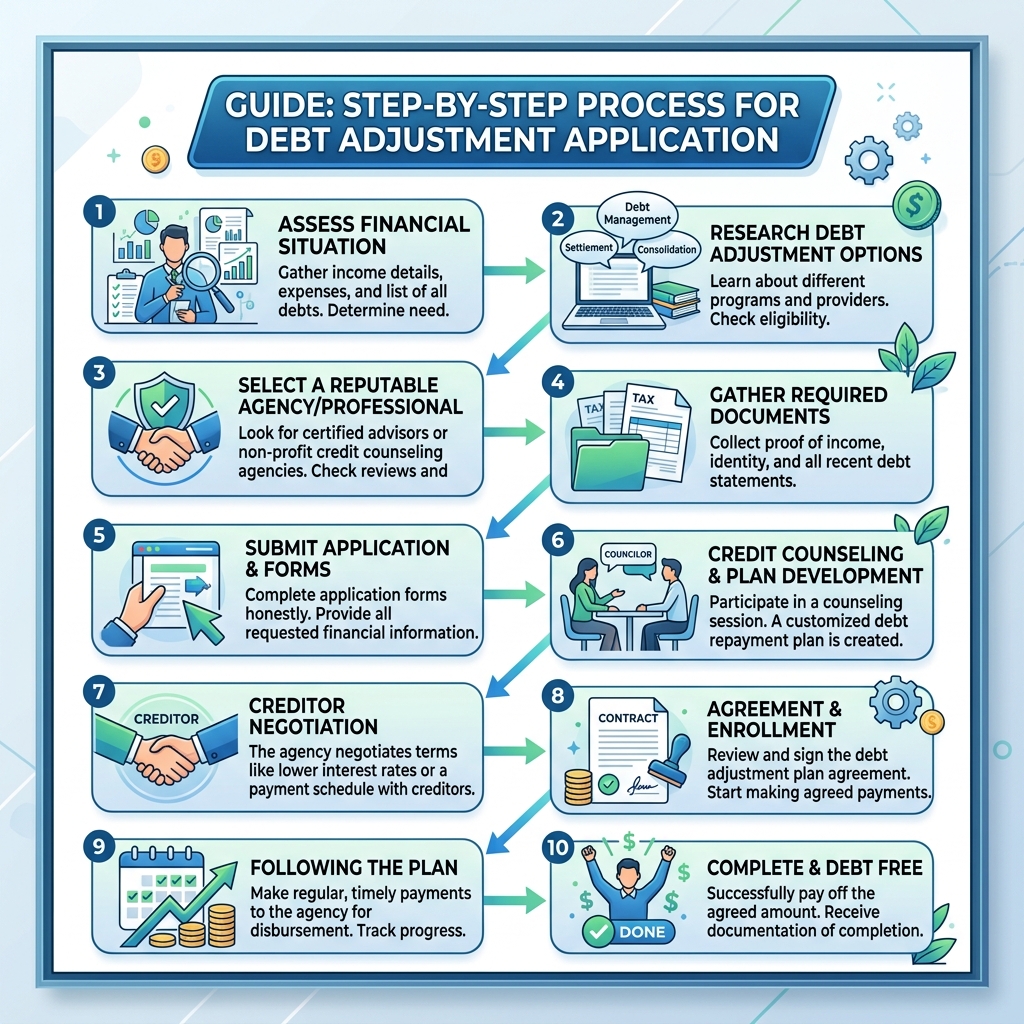 GUIDE: STEP-BY-STEP PROCESS FOR DEBT ADJUSTMENT APPLICATION

1
ASSESS FINANCIAL SITUATION
Gather income details, expenses, and list of all debts. Determine need.

2
Debt Management
Settlement
Consolidation
RESEARCH DEBT ADJUSTMENT OPTIONS
Learn about different programs and providers. Check eligibility.

3
SELECT A REPUTABLE AGENCY/PROFESSIONAL
Look for certified advisors or non-profit credit counseling agencies. Check reviews and

4
TAX
TAX
GATHER REQUIRED DOCUMENTS
Collect proof of income, identity, and all recent debt statements.

5
SUBMIT APPLICATION & FORMS
Complete application forms honestly. Provide all requested financial information.

6
COUNCILOR
CREDIT COUNSELING & PLAN DEVELOPMENT
Participate in a counseling session. A customized debt repayment plan is created.

7
CREDITOR
CREDITOR NEGOTIATION
The agency negotiates terms like lower interest rates or a payment schedule with creditors.

8
CONTRACT
AGREEMENT & ENROLLMENT
Review and sign the debt adjustment plan agreement. Start making agreed payments.

9
FOLLOWING THE PLAN
Make regular, timely payments to the agency for disbursement. Track progress.

10
DONE
COMPLETE & DEBT FREE
Successfully pay off the agreed amount. Receive documentation of completion.